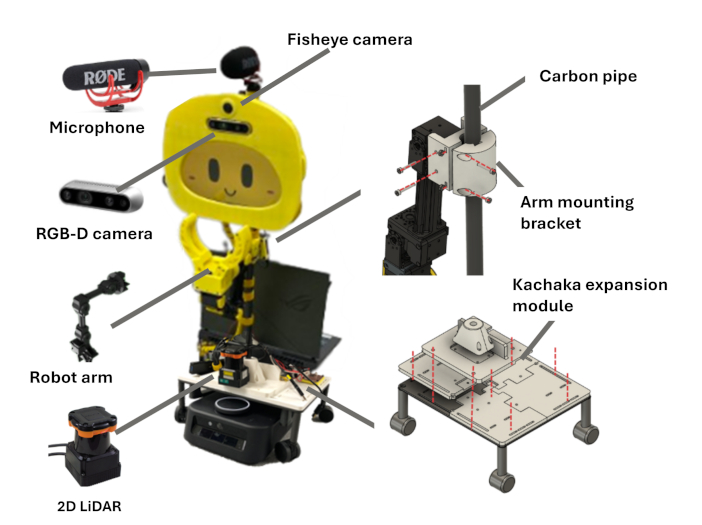 Fisheye camera

RØDE

Microphone

RGB-D camera

Robot arm

2D LiDAR

Carbon pipe

Arm mounting bracket

Kachaka expansion module