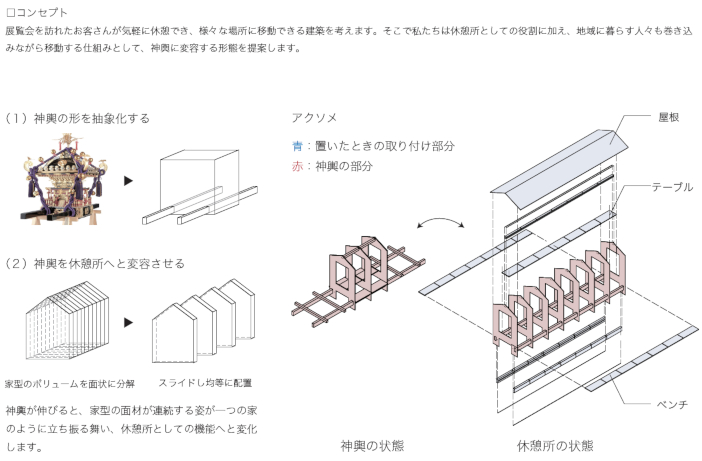 □コンセプト
展覧会を訪れたお客さんが気軽に休憩でき、様々な場所に移動できる建築を考えます。そこで私たちは休憩所としての役割に加え、地域に暮らす人々も巻き込みながら移動する仕組みとして、神輿に変容する形態を提案します。

（1）神輿の形を抽象化する

（2）神輿を休憩所へと変容させる

家型のボリュームを面状に分解

スライドし均等に配置

神輿が伸びると、家型の面材が連続する姿が一つの家のように立ち振る舞い、休憩所としての機能へと変化します。

アクソメ

青：置いたときの取り付け部分
赤：神輿の部分

屋根

テーブル

ベンチ

神輿の状態

休憩所の状態